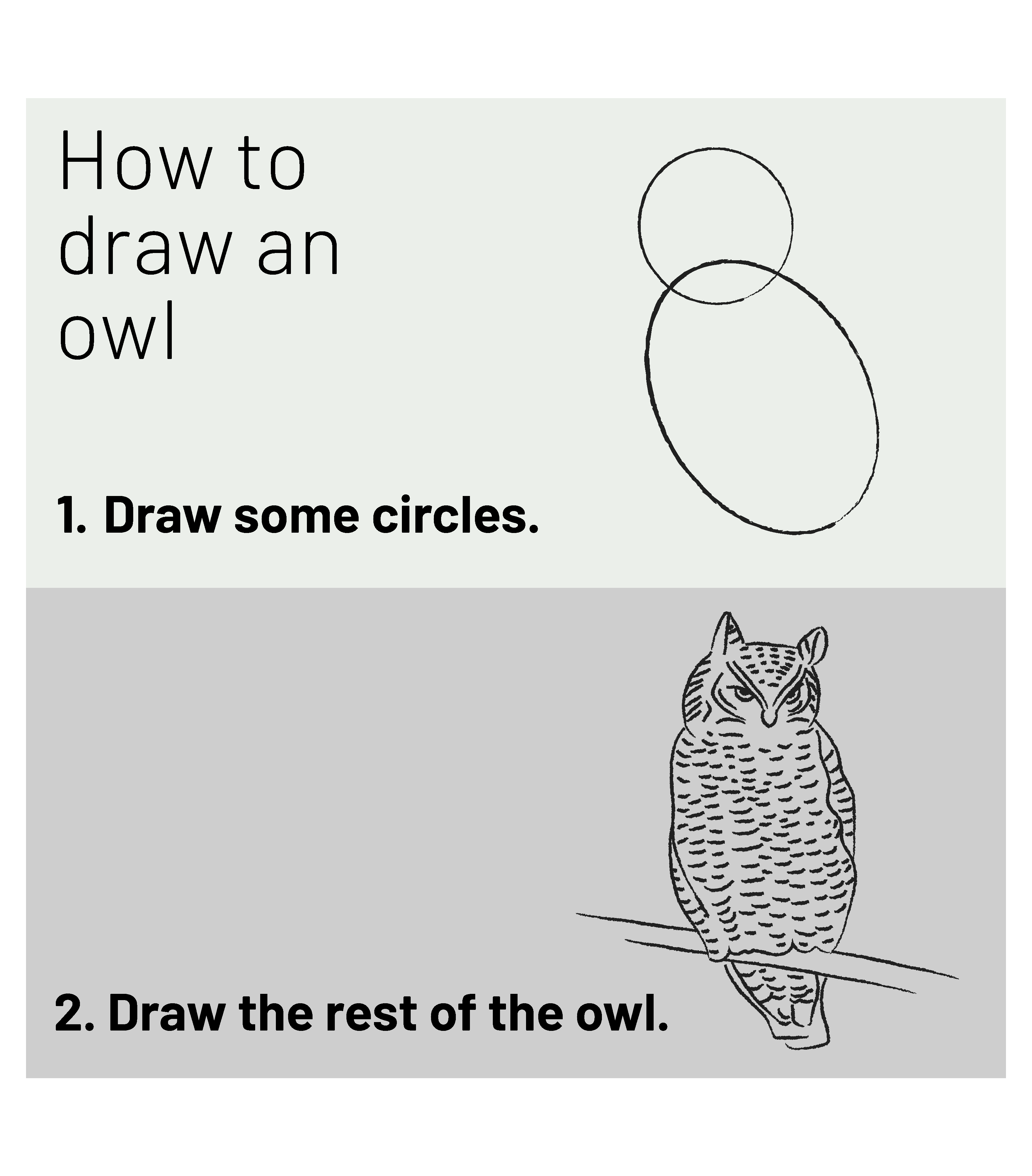 How to draw an owl

1. Draw some circles.

2. Draw the rest of the owl.